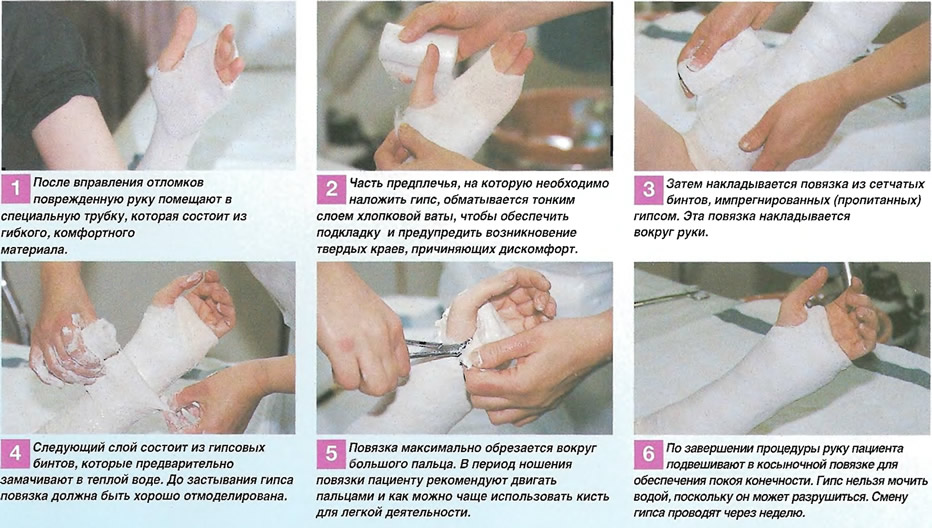 1 После вправления отломков поврежденную руку помещают в специальную трубку, которая состоит из гибкого, комфортного материала.

2 Часть предплечья, на которую необходимо наложить гипс, обматывается тонким слоем хлопковой ваты, чтобы обеспечить подкладку и предупредить возникновение твердых краев, причиняющих дискомфорт.

3 Затем накладывается повязка из сетчатых бинтов, импрегнированных (пропитанных) гипсом. Эта повязка накладывается вокруг руки.

4 Следующий слой состоит из гипсовых бинтов, которые предварительно замачивают в теплой воде. До застывания гипса повязка должна быть хорошо отмоделирована.

5 Повязка максимально обрезается вокруг большого пальца. В период ношения повязки пациенту рекомендуют двигать пальцами и как можно чаще использовать кисть для легкой деятельности.

6 По завершении процедуры руку пациента подвешивают в косыночной повязке для обеспечения покоя конечности. Гипс нельзя мочить водой, поскольку он может разрушиться. Смену гипса проводят через неделю.