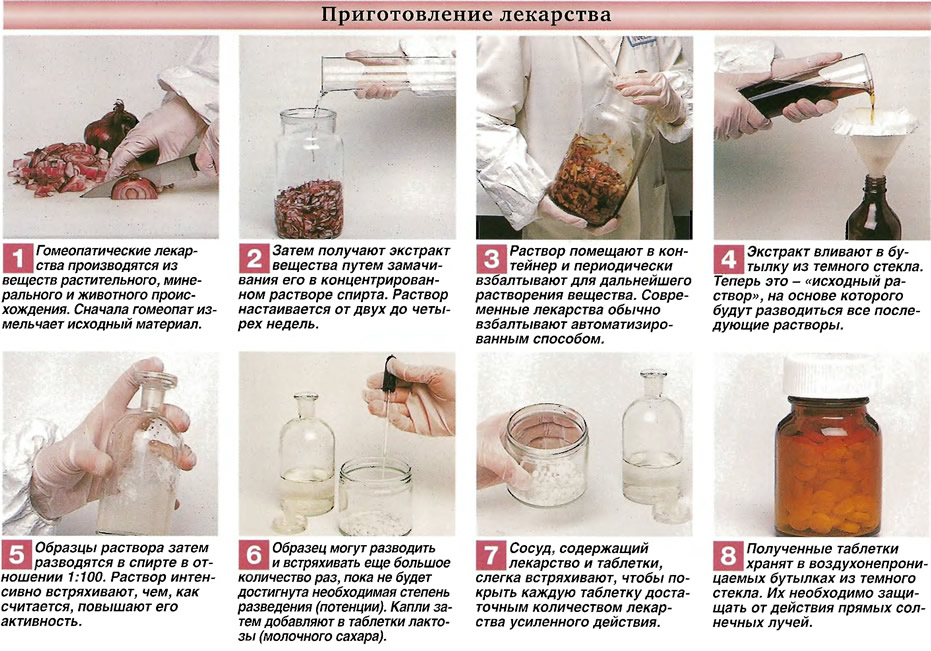 Приготовление лекарства

1 Гомеопатические лекарства производятся из веществ растительного, минерального и животного происхождения. Сначала гомеопат измельчает исходный материал.

2 Затем получают экстракт вещества путем замачивания его в концентрированном растворе спирта. Раствор настаивается от двух до четырех недель.

3 Раствор помещают в контейнер и периодически взбалтывают для дальнейшего растворения вещества. Современные лекарства обычно взбалтывают автоматизированным способом.

4 Экстракт вливают в бутылку из темного стекла. Теперь это – «исходный раствор», на основе которого будут разводиться все последующие растворы.

5 Образцы раствора затем разводятся в спирте в отношении 1:100. Раствор интенсивно встряхивают, чем, как считается, повышают его активность.

6 Образец могут разводить и встряхивать еще большое количество раз, пока не будет достигнута необходимая степень разведения (потенции). Капли затем добавляют в таблетки лактозы (молочного сахара).

7 Сосуд, содержащий лекарство и таблетки, слегка встряхивают, чтобы покрыть каждую таблетку достаточным количеством лекарства усиленного действия.

8 Полученные таблетки хранят в воздухонепроницаемых бутылках из темного стекла. Их необходимо защищать от действия прямых солнечных лучей.